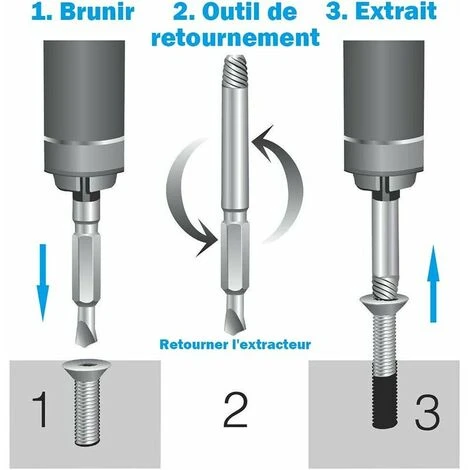 1. Brunir

2. Outil de retournement

3. Extrait

Retourner l'extracteur

1

2

3