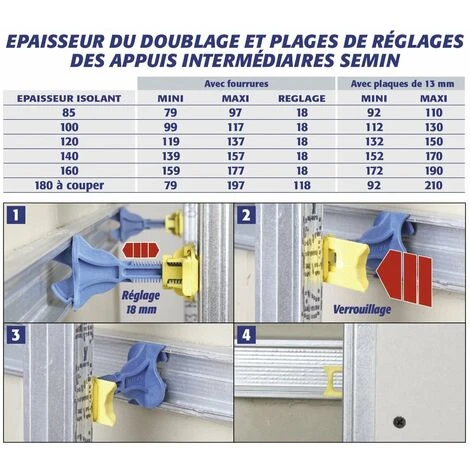 EPAISSEUR DU DOUBLAGE ET PLAGES DE RÉGLAGES DES APPUIS INTERMÉDIAIRES SEMIN

| | Avec fourrures | | | Avec plaques de 13 mm | |
|---|---|---|---|---|---|
| EPAISSEUR ISOLANT | MINI | MAXI | REGLAGE | MINI | MAXI |
| 85 | 79 | 97 | 18 | 92 | 110 |
| 100 | 99 | 117 | 18 | 112 | 130 |
| 120 | 119 | 137 | 18 | 132 | 150 |
| 140 | 139 | 157 | 18 | 152 | 170 |
| 160 | 159 | 177 | 18 | 172 | 190 |
| 180 à couper | 79 | 197 | 118 | 92 | 210 |

1

Réglage 18 mm

2

Verrouillage

3

4