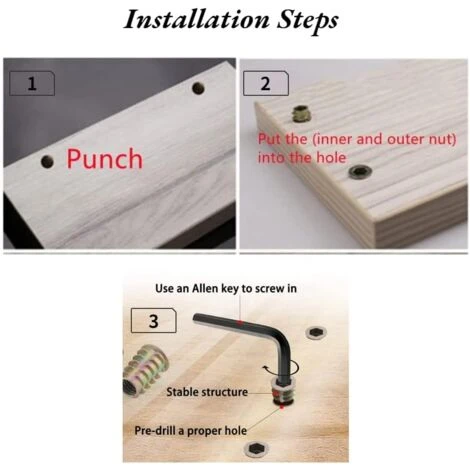 Installation Steps

1

Punch

2

Put the (inner and outer nut) into the hole

Use an Allen key to screw in

3

Stable structure

Pre-drill a proper hole