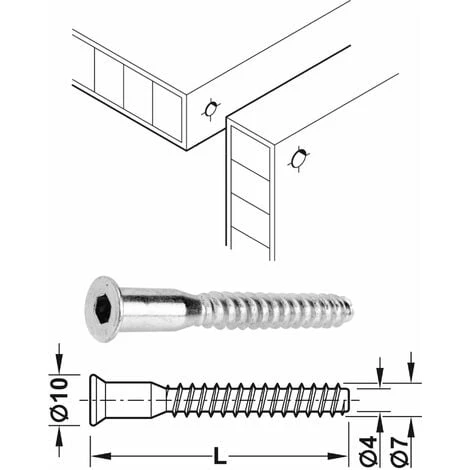 Ø10

L

Ø4

Ø7