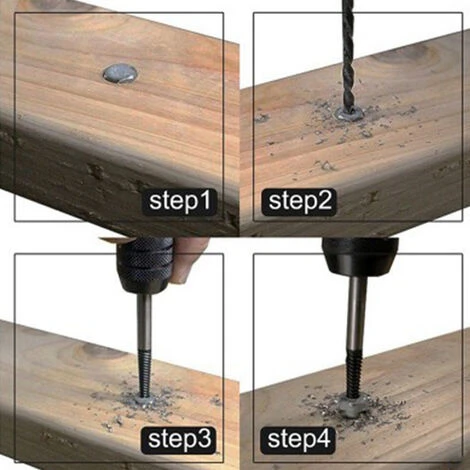 step1

step2

step3

step4