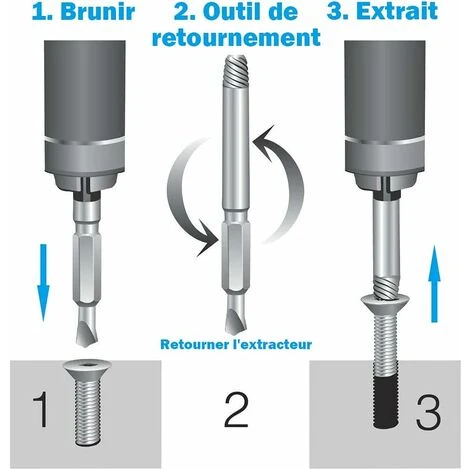 1. Brunir

2. Outil de retournement

3. Extrait

Retourner l'extracteur

1

2

3