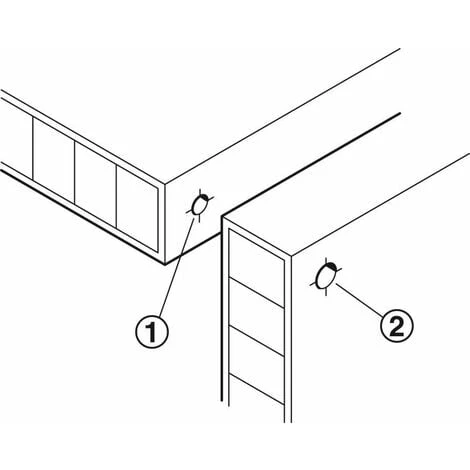 1

2