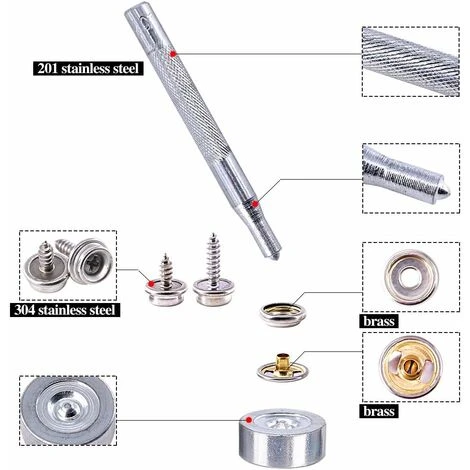 201 stainless steel

304 stainless steel

brass

brass