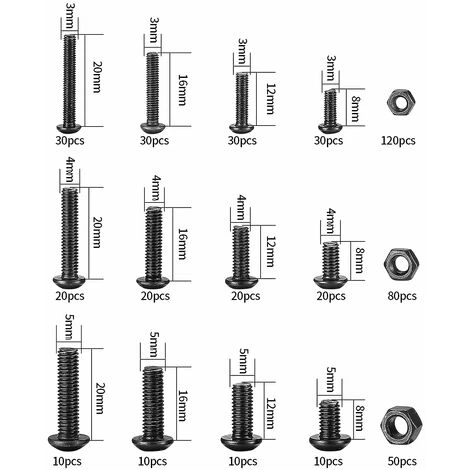 3mm
20mm
30pcs

3mm
16mm
30pcs

3mm
12mm
30pcs

3mm
8mm
30pcs

120pcs

4mm
20mm
20pcs

4mm
16mm
20pcs

4mm
12mm
20pcs

4mm
8mm
20pcs

80pcs

5mm
20mm
10pcs

5mm
16mm
10pcs

5mm
12mm
10pcs

5mm
8mm
10pcs

50pcs