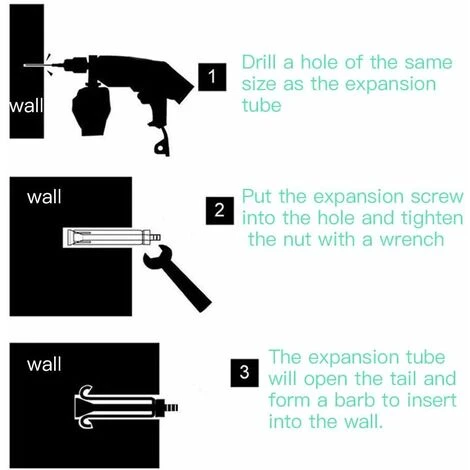 wall

1

Drill a hole of the same size as the expansion tube

wall

2

Put the expansion screw into the hole and tighten the nut with a wrench

wall

3

The expansion tube will open the tail and form a barb to insert into the wall.