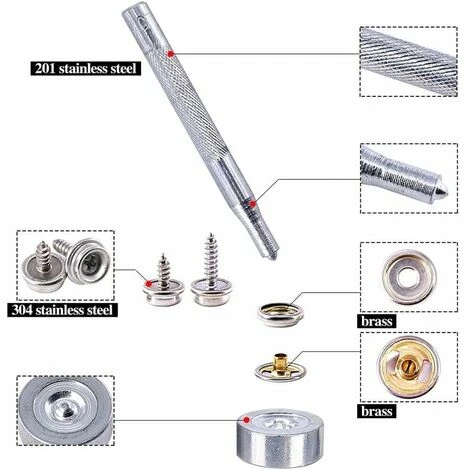 201 stainless steel

304 stainless steel

brass

brass