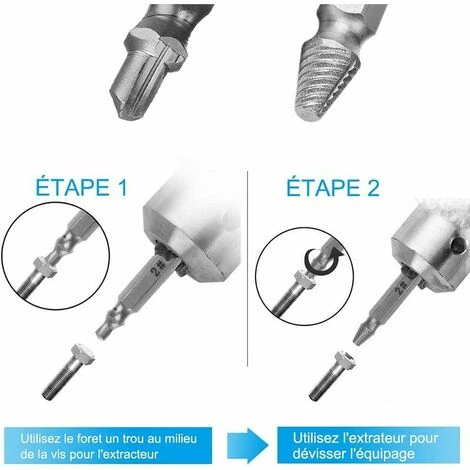 ÉTAPE 1

2#

ÉTAPE 2

2#

Utilisez le foret un trou au milieu de la vis pour l'extracteur

Utilisez l'extrateur pour dévisser l'équipage