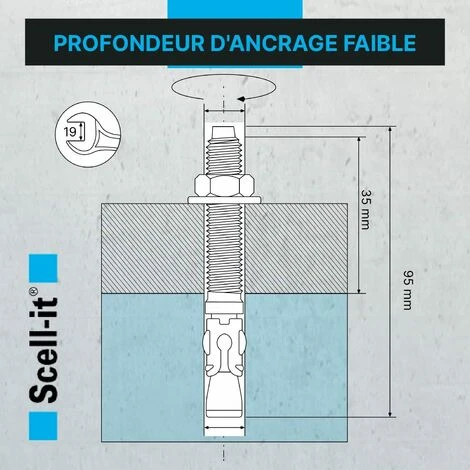 PROFONDEUR D'ANCRAGE FAIBLE

19

35 mm

95 mm

Scell-it®