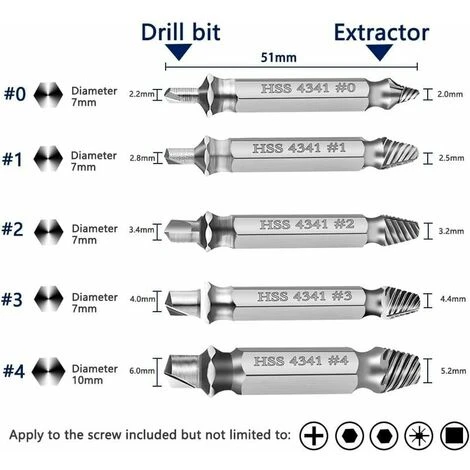 Drill bit

Extractor

51mm

#0 Diameter 7mm 2.2mm HSS 4341 #0 2.0mm

#1 Diameter 7mm 2.8mm HSS 4341 #1 2.5mm

#2 Diameter 7mm 3.4mm HSS 4341 #2 3.2mm

#3 Diameter 7mm 4.0mm HSS 4341 #3 4.4mm

#4 Diameter 10mm 6.0mm HSS 4341 #4 5.2mm

Apply to the screw included but not limited to: