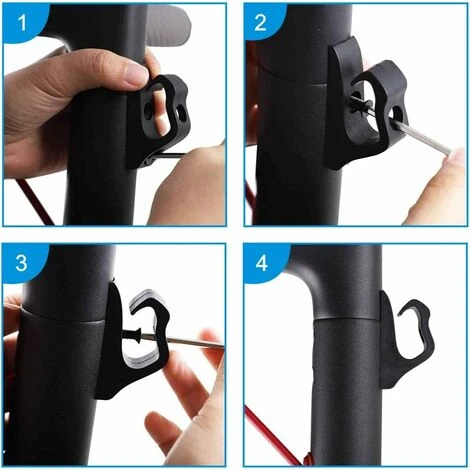 1

2

3

4