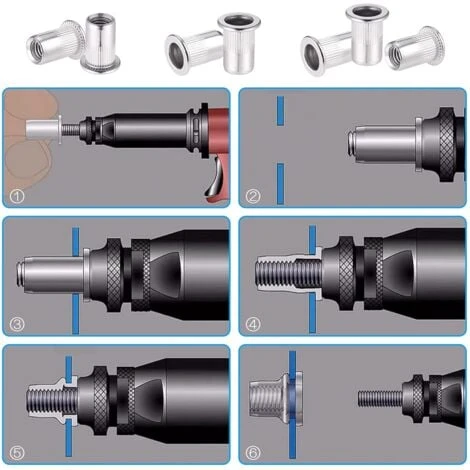 ①

②

③

④

⑤

⑥