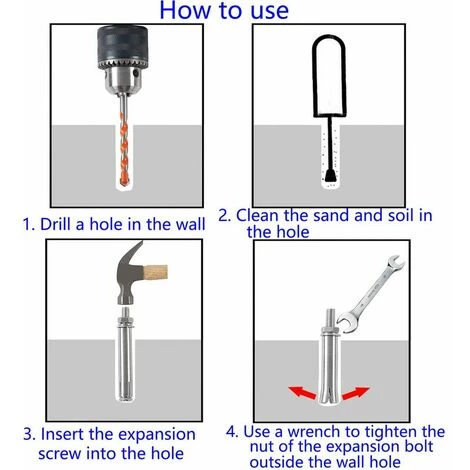 How to use

1. Drill a hole in the wall

2. Clean the sand and soil in the hole

3. Insert the expansion screw into the hole

4. Use a wrench to tighten the nut of the expansion bolt outside the wall hole