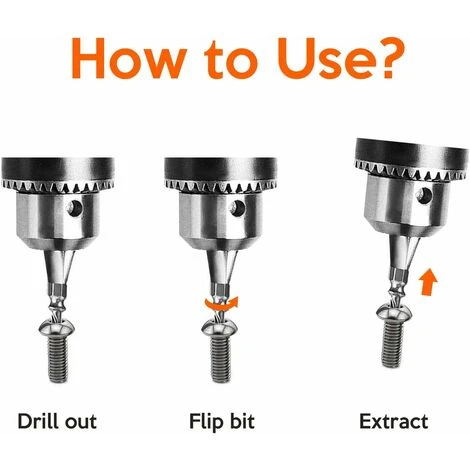 How to Use?

Drill out

Flip bit

Extract