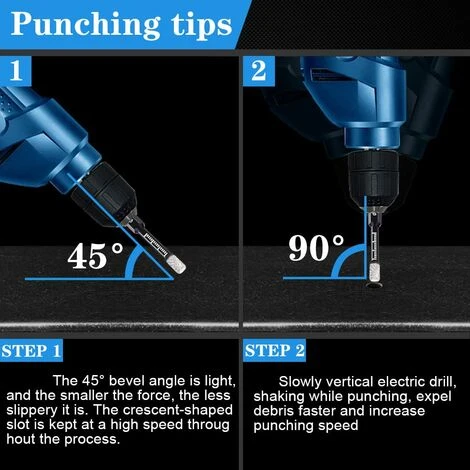 Punching tips

1

45°

STEP 1

The 45° bevel angle is light, and the smaller the force, the less slippery it is. The crescent-shaped slot is kept at a high speed throug hout the process.

2

90°

STEP 2

Slowly vertical electric drill, shaking while punching, expel debris faster and increase punching speed