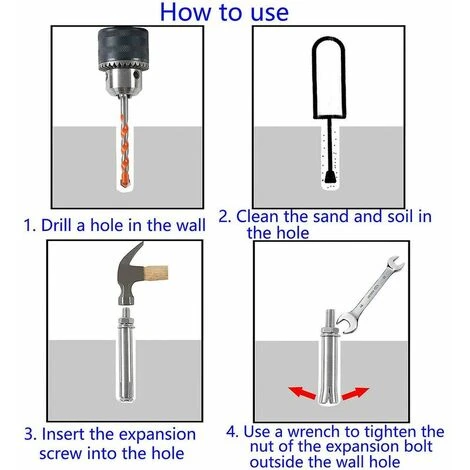 How to use

1. Drill a hole in the wall

2. Clean the sand and soil in the hole

3. Insert the expansion screw into the hole

4. Use a wrench to tighten the nut of the expansion bolt outside the wall hole